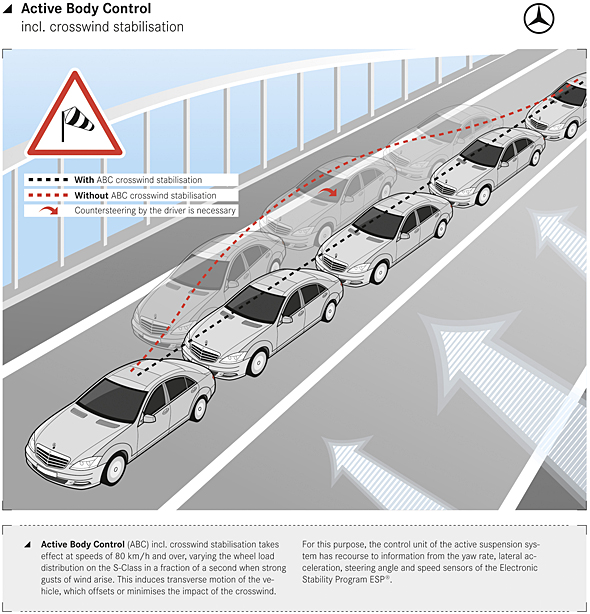 Active Body Control
incl. crosswind stabilisation

With ABC crosswind stabilisation
Without ABC crosswind stabilisation
Countersteering by the driver is necessary

Active Body Control (ABC) incl. crosswind stabilisation takes effect at speeds of 80 km/h and over, varying the wheel load distribution on the S-Class in a fraction of a second when strong gusts of wind arise. This induces transverse motion of the vehicle, which offsets or minimises the impact of the crosswind.

For this purpose, the control unit of the active suspension system has recourse to information from the yaw rate, lateral acceleration, steering angle and speed sensors of the Electronic Stability Program ESP®.