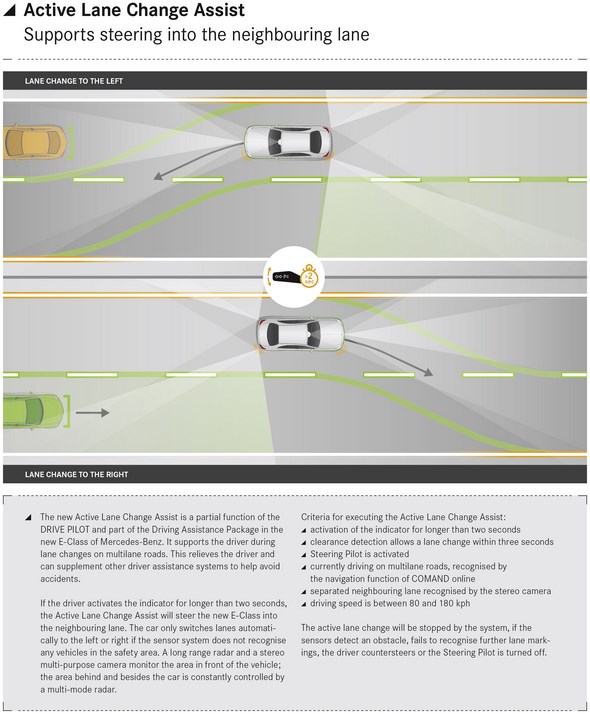 ◢ Active Lane Change Assist
Supports steering into the neighbouring lane

LANE CHANGE TO THE LEFT

>2 sec

LANE CHANGE TO THE RIGHT

◢ The new Active Lane Change Assist is a partial function of the DRIVE PILOT and part of the Driving Assistance Package in the new E-Class of Mercedes-Benz. It supports the driver during lane changes on multilane roads. This relieves the driver and can supplement other driver assistance systems to help avoid accidents.

If the driver activates the indicator for longer than two seconds, the Active Lane Change Assist will steer the new E-Class into the neighbouring lane. The car only switches lanes automatically to the left or right if the sensor system does not recognise any vehicles in the safety area. A long range radar and a stereo multi-purpose camera monitor the area in front of the vehicle; the area behind and besides the car is constantly controlled by a multi-mode radar.

Criteria for executing the Active Lane Change Assist:
◢ activation of the indicator for longer than two seconds
◢ clearance detection allows a lane change within three seconds
◢ Steering Pilot is activated
◢ currently driving on multilane roads, recognised by the navigation function of COMAND online
◢ separated neighbouring lane recognised by the stereo camera
◢ driving speed is between 80 and 180 kph

The active lane change will be stopped by the system, if the sensors detect an obstacle, fails to recognise further lane markings, the driver countersteers or the Steering Pilot is turned off.