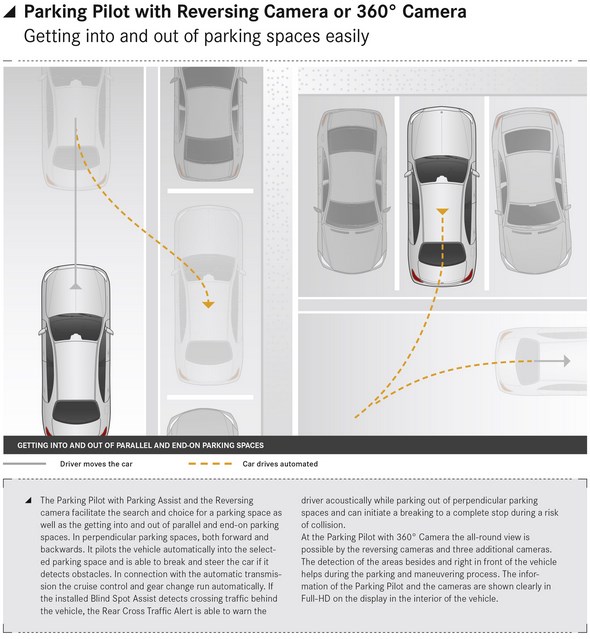 ◢ Parking Pilot with Reversing Camera or 360° Camera
Getting into and out of parking spaces easily

GETTING INTO AND OUT OF PARALLEL AND END-ON PARKING SPACES

Driver moves the car

Car drives automated

◢ The Parking Pilot with Parking Assist and the Reversing camera facilitate the search and choice for a parking space as well as the getting into and out of parallel and end-on parking spaces. In perpendicular parking spaces, both forward and backwards. It pilots the vehicle automatically into the selected parking space and is able to break and steer the car if it detects obstacles. In connection with the automatic transmission the cruise control and gear change run automatically. If the installed Blind Spot Assist detects crossing traffic behind the vehicle, the Rear Cross Traffic Alert is able to warn the driver acoustically while parking out of perpendicular parking spaces and can initiate a breaking to a complete stop during a risk of collision.
At the Parking Pilot with 360° Camera the all-round view is possible by the reversing cameras and three additional cameras. The detection of the areas besides and right in front of the vehicle helps during the parking and maneuvering process. The information of the Parking Pilot and the cameras are shown clearly in Full-HD on the display in the interior of the vehicle.