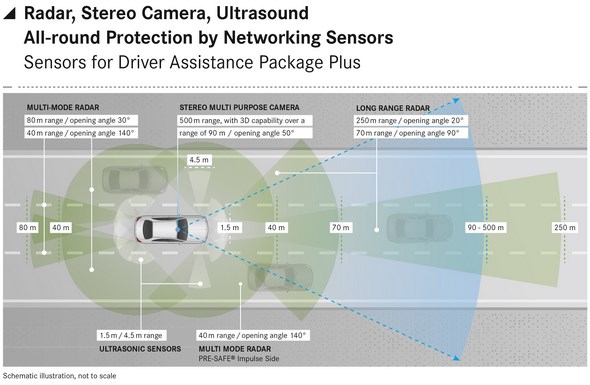 Radar, Stereo Camera, Ultrasound
All-round Protection by Networking Sensors
Sensors for Driver Assistance Package Plus

MULTI-MODE RADAR
80 m range / opening angle 30°
40 m range / opening angle 140°

STEREO MULTI PURPOSE CAMERA
500 m range, with 3D capability over a range of 90 m / opening angle 50°

LONG RANGE RADAR
250 m range / opening angle 20°
70 m range / opening angle 90°

4.5 m

80 m
40 m
1.5 m
40 m
70 m
90 - 500 m
250 m

1.5 m / 4.5 m range
ULTRASONIC SENSORS

40 m range / opening angle 140°
MULTI MODE RADAR
PRE-SAFE® Impulse Side

Schematic illustration, not to scale