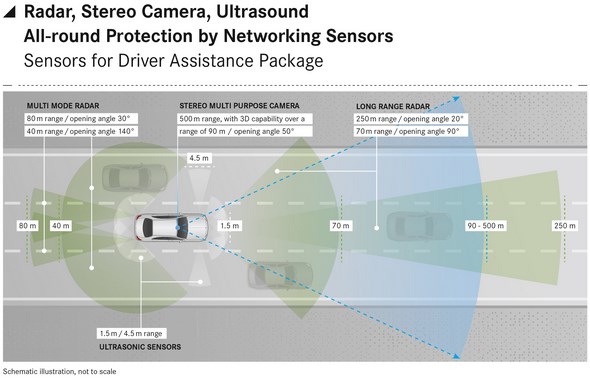 Radar, Stereo Camera, Ultrasound
All-round Protection by Networking Sensors
Sensors for Driver Assistance Package

MULTI MODE RADAR
80 m range / opening angle 30°
40 m range / opening angle 140°

STEREO MULTI PURPOSE CAMERA
500 m range, with 3D capability over a range of 90 m / opening angle 50°

LONG RANGE RADAR
250 m range / opening angle 20°
70 m range / opening angle 90°

4.5 m
80 m
40 m
1.5 m
70 m
90 - 500 m
250 m

1.5 m / 4.5 m range
ULTRASONIC SENSORS

Schematic illustration, not to scale