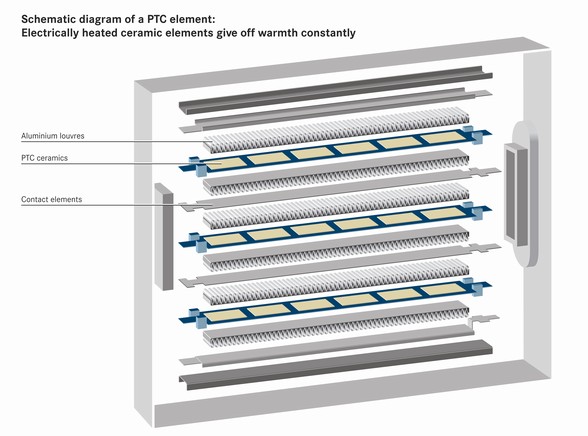 Schematic diagram of a PTC element:
Electrically heated ceramic elements give off warmth constantly

Aluminium louvres

PTC ceramics

Contact elements