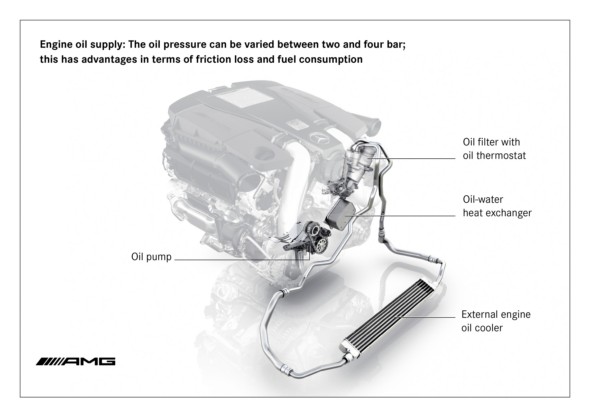 Engine oil supply: The oil pressure can be varied between two and four bar; this has advantages in terms of friction loss and fuel consumption

Oil filter with oil thermostat

Oil-water heat exchanger

Oil pump

External engine oil cooler

AMG