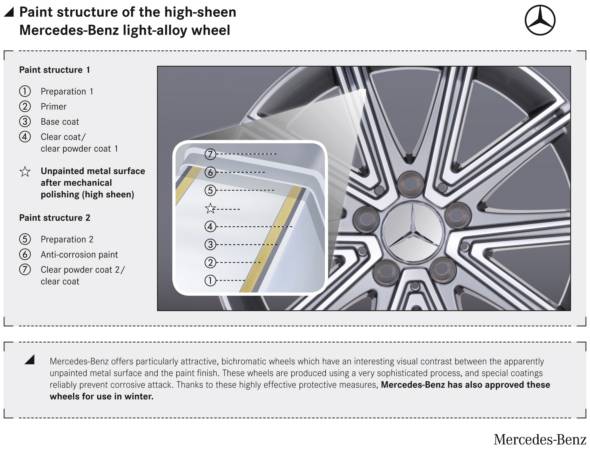 Paint structure of the high-sheen Mercedes-Benz light-alloy wheel

Paint structure 1

① Preparation 1
② Primer
③ Base coat
④ Clear coat/ clear powder coat 1

☆ Unpainted metal surface after mechanical polishing (high sheen)

Paint structure 2

⑤ Preparation 2
⑥ Anti-corrosion paint
⑦ Clear powder coat 2/ clear coat

⑦
⑥
⑤
☆
④
③
②
①

Mercedes-Benz offers particularly attractive, bichromatic wheels which have an interesting visual contrast between the apparently unpainted metal surface and the paint finish. These wheels are produced using a very sophisticated process, and special coatings reliably prevent corrosive attack. Thanks to these highly effective protective measures, Mercedes-Benz has also approved these wheels for use in winter.

Mercedes-Benz