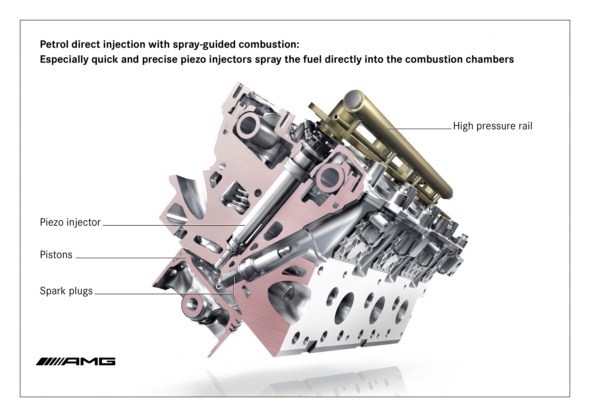 Petrol direct injection with spray-guided combustion:
Especially quick and precise piezo injectors spray the fuel directly into the combustion chambers

High pressure rail

Piezo injector

Pistons

Spark plugs

AMG