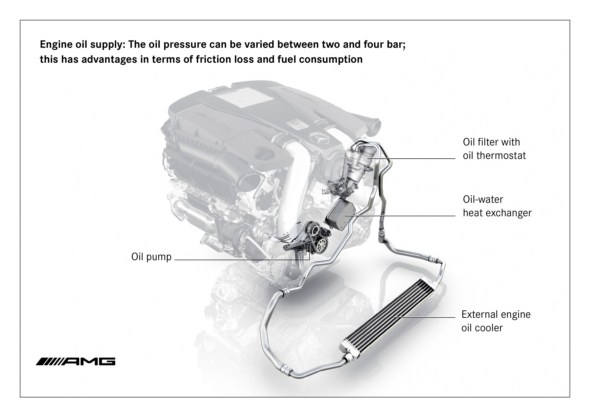 Engine oil supply: The oil pressure can be varied between two and four bar; this has advantages in terms of friction loss and fuel consumption

Oil filter with oil thermostat

Oil-water heat exchanger

Oil pump

External engine oil cooler

AMG