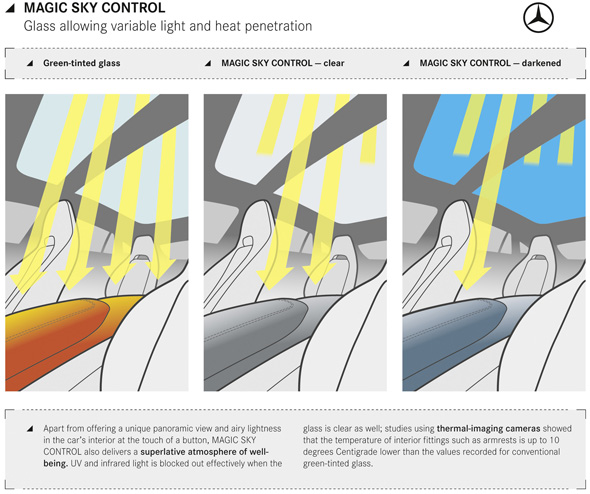 MAGIC SKY CONTROL
Glass allowing variable light and heat penetration

Green-tinted glass

MAGIC SKY CONTROL — clear

MAGIC SKY CONTROL — darkened

Apart from offering a unique panoramic view and airy lightness in the car's interior at the touch of a button, MAGIC SKY CONTROL also delivers a superlative atmosphere of well-being. UV and infrared light is blocked out effectively when the glass is clear as well; studies using thermal-imaging cameras showed that the temperature of interior fittings such as armrests is up to 10 degrees Centigrade lower than the values recorded for conventional green-tinted glass.