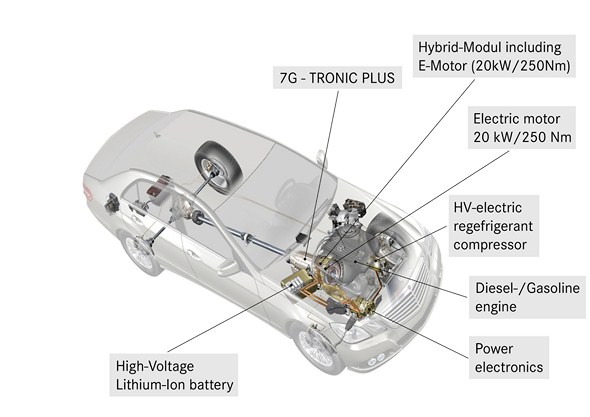 7G - TRONIC PLUS

Hybrid-Modul including E-Motor (20kW/250Nm)

Electric motor 20 kW/250 Nm

HV-electric regefrigerant compressor

Diesel-/Gasoline engine

Power electronics

High-Voltage Lithium-Ion battery