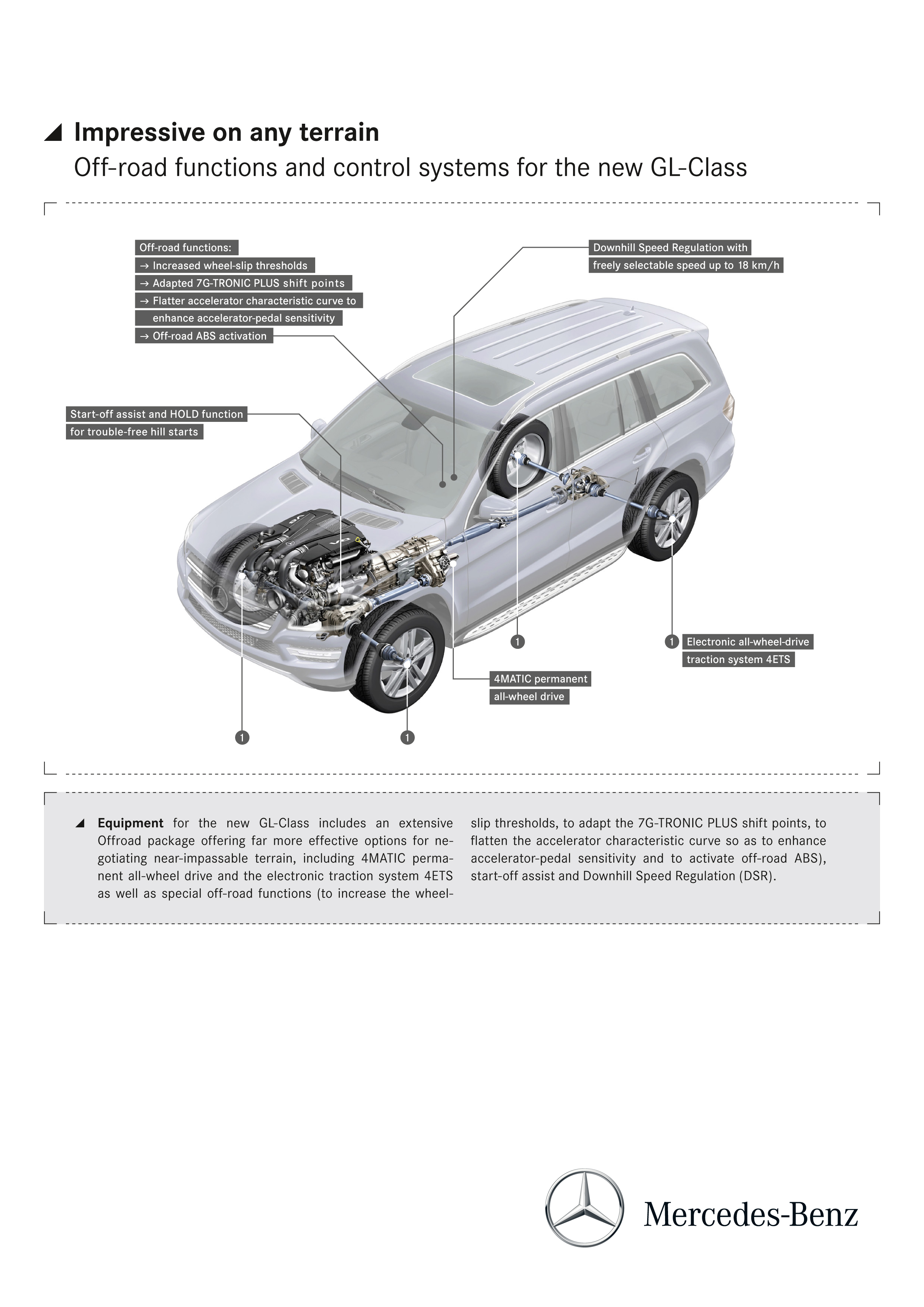 Impressive on any terrain
Off-road functions and control systems for the new GL-Class

Off-road functions:
→ Increased wheel-slip thresholds
→ Adapted 7G-TRONIC PLUS shift points
→ Flatter accelerator characteristic curve to enhance accelerator-pedal sensitivity
→ Off-road ABS activation

Downhill Speed Regulation with freely selectable speed up to 18 km/h

Start-off assist and HOLD function for trouble-free hill starts

1

1 Electronic all-wheel-drive traction system 4ETS

4MATIC permanent all-wheel drive

1

1

Equipment for the new GL-Class includes an extensive Offroad package offering far more effective options for negotiating near-impassable terrain, including 4MATIC permanent all-wheel drive and the electronic traction system 4ETS as well as special off-road functions (to increase the wheel-slip thresholds, to adapt the 7G-TRONIC PLUS shift points, to flatten the accelerator characteristic curve so as to enhance accelerator-pedal sensitivity and to activate off-road ABS), start-off assist and Downhill Speed Regulation (DSR).

Mercedes-Benz