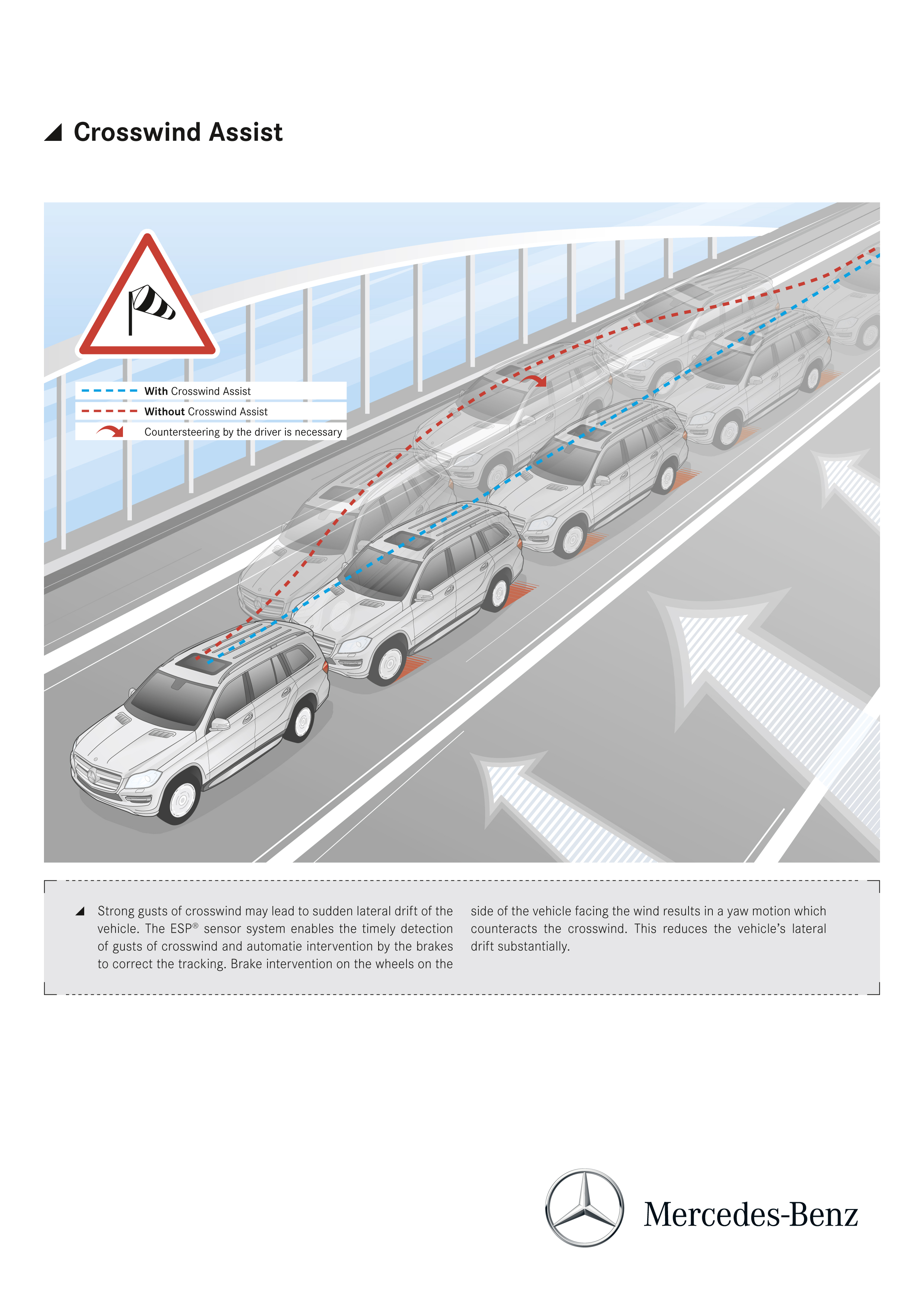 Crosswind Assist

With Crosswind Assist

Without Crosswind Assist

Countersteering by the driver is necessary

Strong gusts of crosswind may lead to sudden lateral drift of the vehicle. The ESP® sensor system enables the timely detection of gusts of crosswind and automatie intervention by the brakes to correct the tracking. Brake intervention on the wheels on the side of the vehicle facing the wind results in a yaw motion which counteracts the crosswind. This reduces the vehicle's lateral drift substantially.

Mercedes-Benz