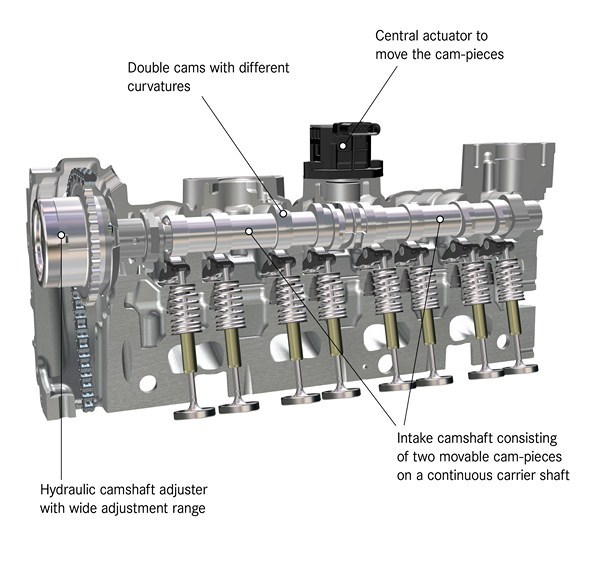 Central actuator to move the cam-pieces

Double cams with different curvatures

Intake camshaft consisting of two movable cam-pieces on a continuous carrier shaft

Hydraulic camshaft adjuster with wide adjustment range