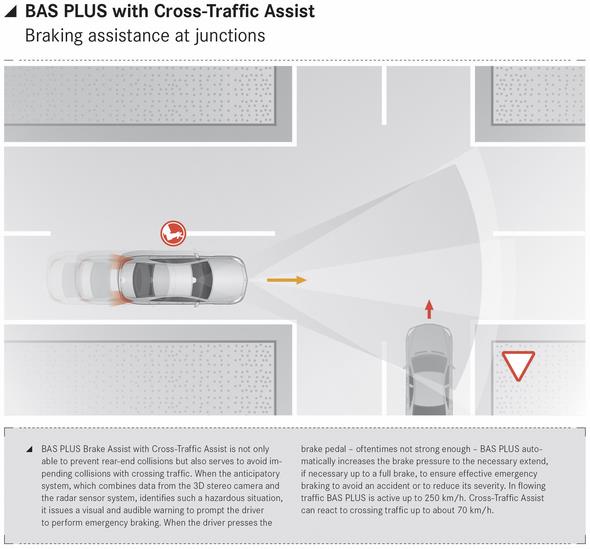 BAS PLUS with Cross-Traffic Assist
Braking assistance at junctions

BAS PLUS Brake Assist with Cross-Traffic Assist is not only able to prevent rear-end collisions but also serves to avoid impending collisions with crossing traffic. When the anticipatory system, which combines data from the 3D stereo camera and the radar sensor system, identifies such a hazardous situation, it issues a visual and audible warning to prompt the driver to perform emergency braking. When the driver presses the brake pedal – oftentimes not strong enough – BAS PLUS automatically increases the brake pressure to the necessary extend, if necessary up to a full brake, to ensure effective emergency braking to avoid an accident or to reduce its severity. In flowing traffic BAS PLUS is active up to 250 km/h. Cross-Traffic Assist can react to crossing traffic up to about 70 km/h.